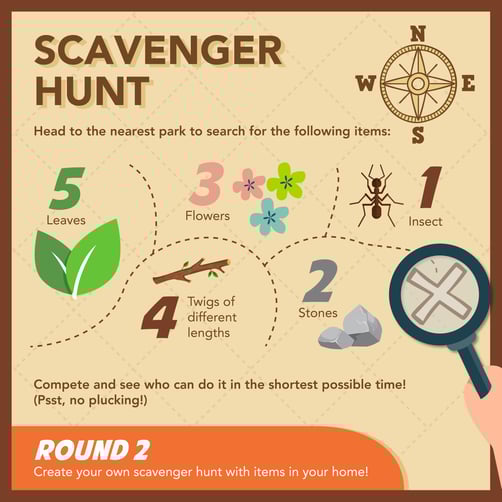 SCAVENGER HUNT

N
W
E
S

Head to the nearest park to search for the following items:

5
Leaves

3
Flowers

1
Insect

4
Twigs of different lengths

2
Stones

Compete and see who can do it in the shortest possible time!
(Psst, no plucking!)

ROUND 2
Create your own scavenger hunt with items in your home!